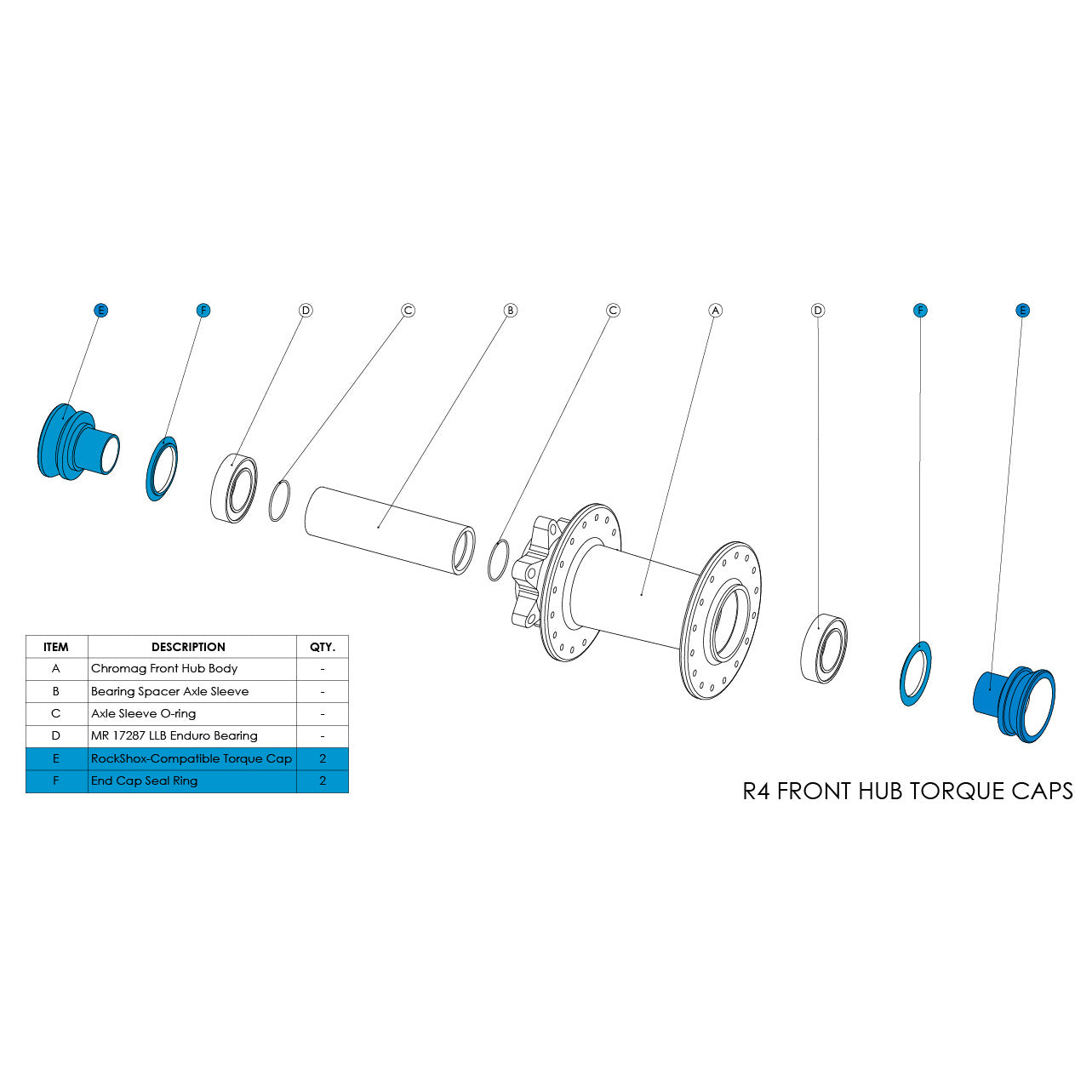 E F D C B C A D F E

| ITEM | DESCRIPTION | QTY. |
|---|---|---|
| A | Chromag Front Hub Body | - |
| B | Bearing Spacer Axle Sleeve | - |
| C | Axle Sleeve O-ring | - |
| D | MR 17287 LLB Enduro Bearing | - |
| E | RockShox-Compatible Torque Cap | 2 |
| F | End Cap Seal Ring | 2 |

R4 FRONT HUB TORQUE CAPS