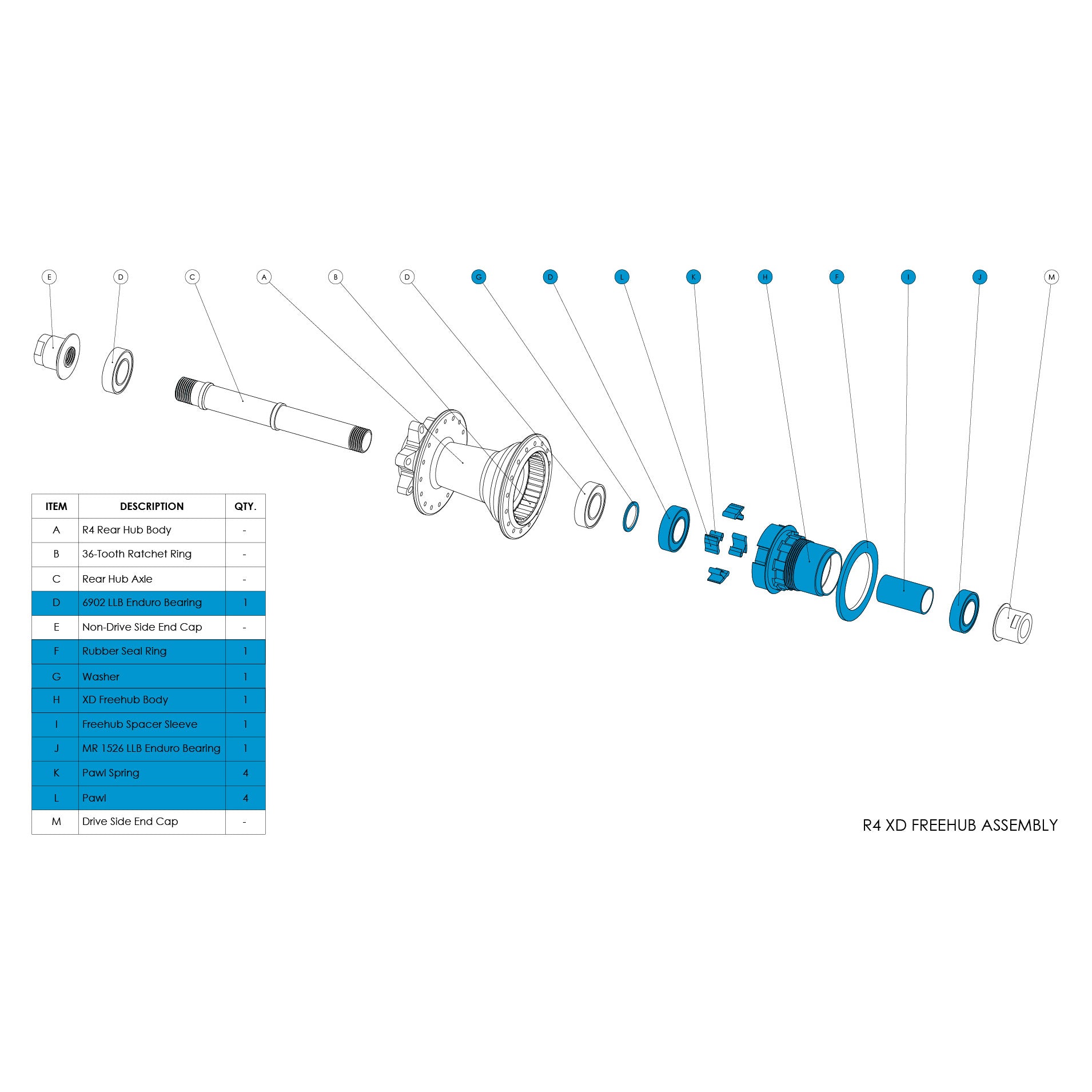 E D C A B D G D L K H F I J M

| ITEM | DESCRIPTION | QTY. |
|---|---|---|
| A | R4 Rear Hub Body | - |
| B | 36-Tooth Ratchet Ring | - |
| C | Rear Hub Axle | - |
| D | 6902 LLB Enduro Bearing | 1 |
| E | Non-Drive Side End Cap | - |
| F | Rubber Seal Ring | 1 |
| G | Washer | 1 |
| H | XD Freehub Body | 1 |
| I | Freehub Spacer Sleeve | 1 |
| J | MR 1526 LLB Enduro Bearing | 1 |
| K | Pawl Spring | 4 |
| L | Pawl | 4 |
| M | Drive Side End Cap | - |

R4 XD FREEHUB ASSEMBLY